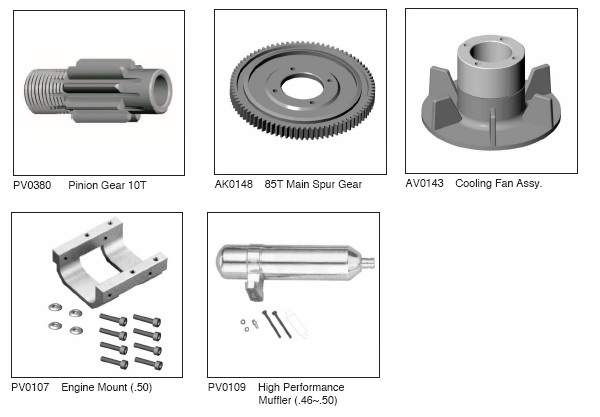 PV0380 Pinion Gear 10T

AK0148 85T Main Spur Gear

AV0143 Cooling Fan Assy.

PV0107 Engine Mount (.50)

PV0109 High Performance Muffler (.46~.50)