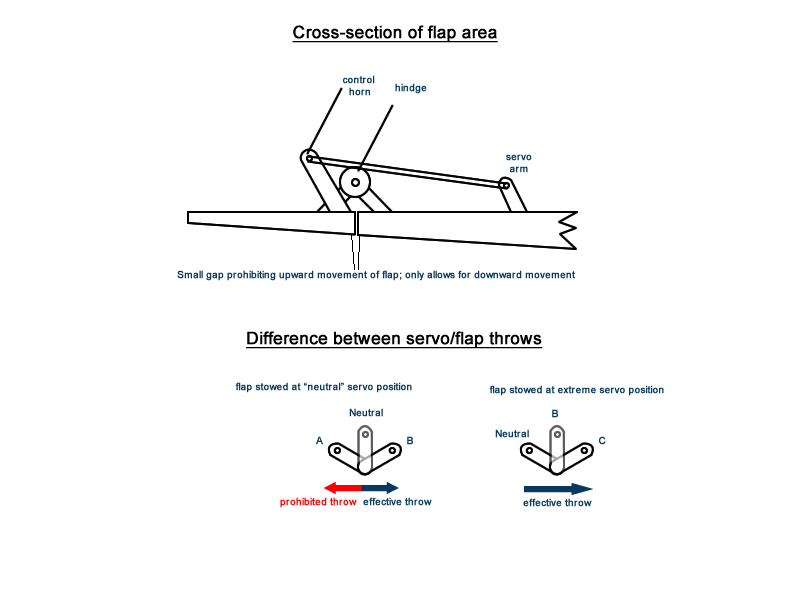 Cross-section of flap area

control horn

hindge

servo arm

Small gap prohibiting upward movement of flap; only allows for downward movement

Difference between servo/flap throws

flap stowed at "neutral" servo position

Neutral

A

B

prohibited throw

effective throw

flap stowed at extreme servo position

B

Neutral

C

effective throw