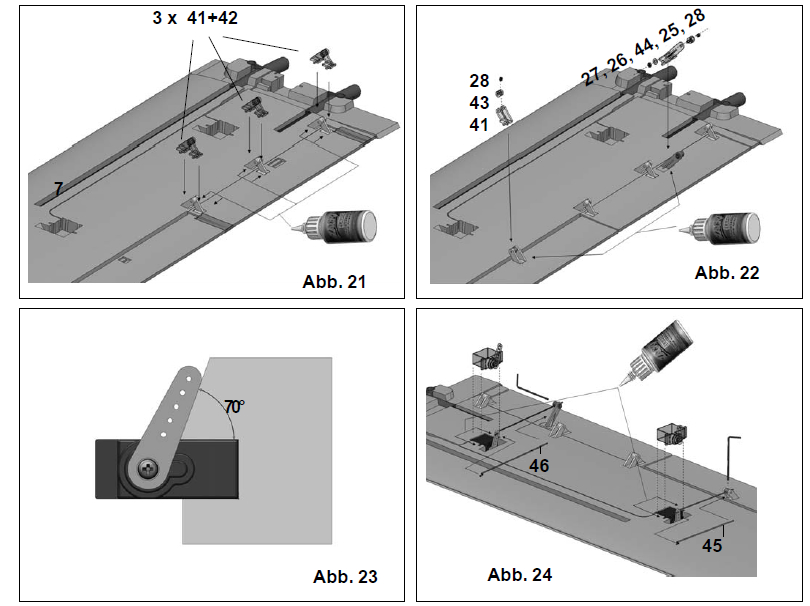 3 x 41+42

7

Abb. 21

28
43
41

27, 26, 44, 25, 28

Abb. 22

70°

Abb. 23

46

45

Abb. 24