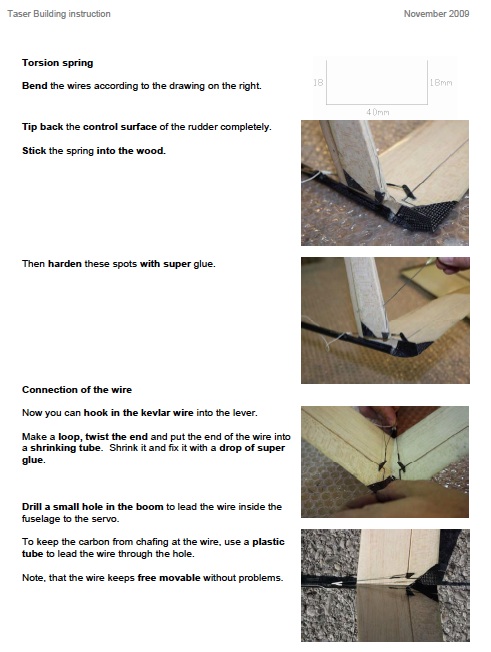 Taser Building instruction

November 2009

Torsion spring

Bend the wires according to the drawing on the right.

18

18mm

40mm

Tip back the control surface of the rudder completely.

Stick the spring into the wood.

Then harden these spots with super glue.

Connection of the wire

Now you can hook in the kevlar wire into the lever.

Make a loop, twist the end and put the end of the wire into a shrinking tube. Shrink it and fix it with a drop of super glue.

Drill a small hole in the boom to lead the wire inside the fuselage to the servo.

To keep the carbon from chafing at the wire, use a plastic tube to lead the wire through the hole.

Note, that the wire keeps free movable without problems.