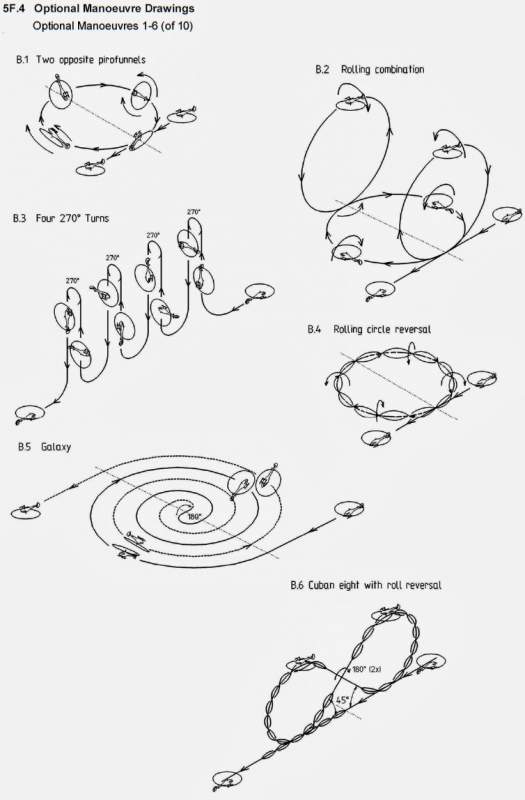 5F.4 Optional Manoeuvre Drawings
Optional Manoeuvres 1-6 (of 10)

B.1 Two opposite pirofunnels

B.2 Rolling combination

B.3 Four 270° Turns

270°

270°

270°

270°

B.4 Rolling circle reversal

B.5 Galaxy

180°

B.6 Cuban eight with roll reversal

180° (2x)

45°